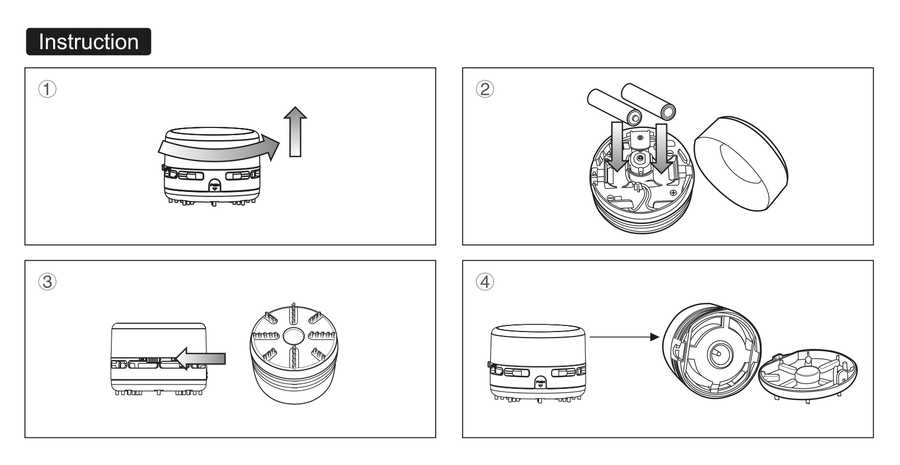 Instruction

①

②

③

④